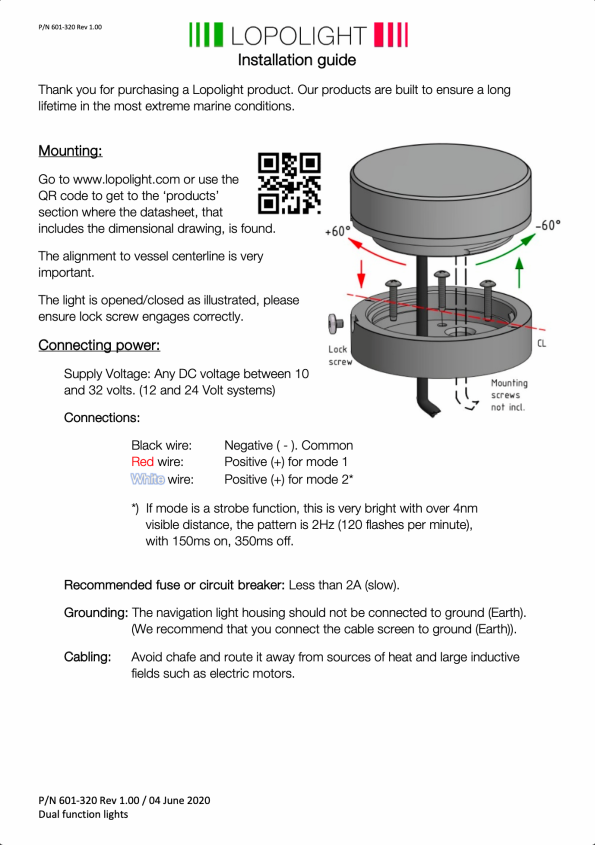 P/N 601-320 Rev 1.00

LOPOLIGHT

Installation guide

Thank you for purchasing a Lopolight product. Our products are built to ensure a long lifetime in the most extreme marine conditions.

Mounting:

Go to www.lopolight.com or use the QR code to get to the 'products' section where the datasheet, that includes the dimensional drawing, is found.

The alignment to vessel centerline is very important.

The light is opened/closed as illustrated, please ensure lock screw engages correctly.

+60°

-60°

Lock screw

CL

Mounting screws not incl.

Connecting power:

Supply Voltage: Any DC voltage between 10 and 32 volts. (12 and 24 Volt systems)

Connections:

Black wire: Negative ( - ). Common
Red wire: Positive (+) for mode 1
White wire: Positive (+) for mode 2*

*) If mode is a strobe function, this is very bright with over 4nm visible distance, the pattern is 2Hz (120 flashes per minute), with 150ms on, 350ms off.

Recommended fuse or circuit breaker: Less than 2A (slow).

Grounding: The navigation light housing should not be connected to ground (Earth). (We recommend that you connect the cable screen to ground (Earth)).

Cabling: Avoid chafe and route it away from sources of heat and large inductive fields such as electric motors.

P/N 601-320 Rev 1.00 / 04 June 2020
Dual function lights